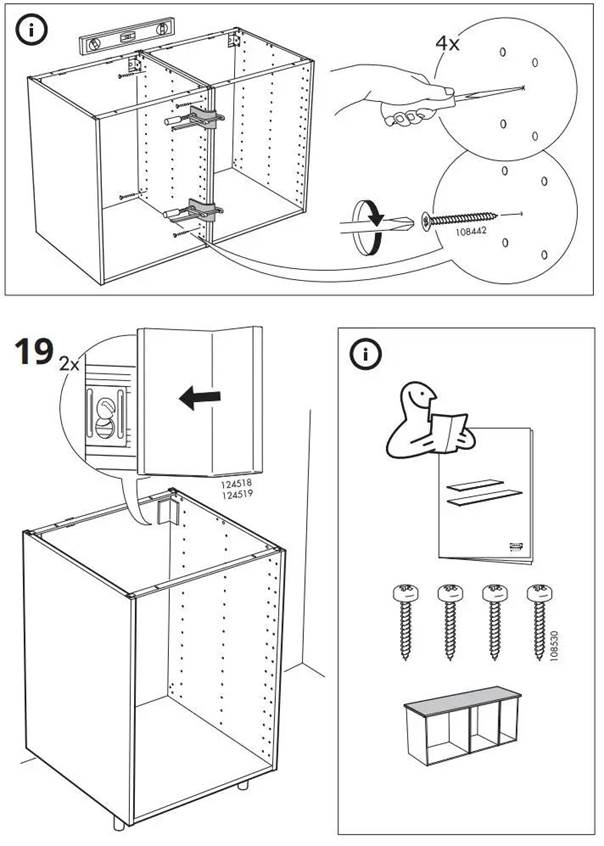 i

4x

108442

19

2x

124518
124519

i

108530